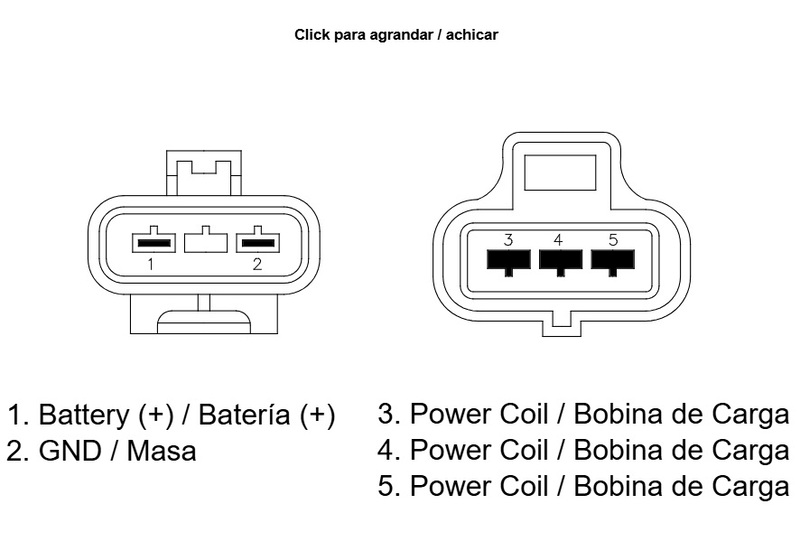 Click para agrandar / achicar

1

2

3 4 5

1. Battery (+) / Batería (+)
2. GND / Masa

3. Power Coil / Bobina de Carga
4. Power Coil / Bobina de Carga
5. Power Coil / Bobina de Carga