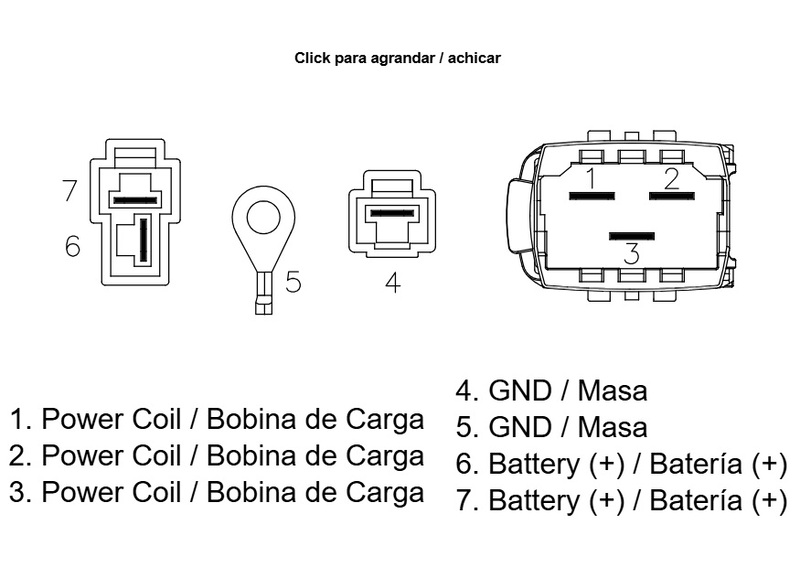 Click para agrandar / achicar

7
6
5
4
1
2
3

1. Power Coil / Bobina de Carga
2. Power Coil / Bobina de Carga
3. Power Coil / Bobina de Carga

4. GND / Masa
5. GND / Masa
6. Battery (+) / Batería (+)
7. Battery (+) / Batería (+)