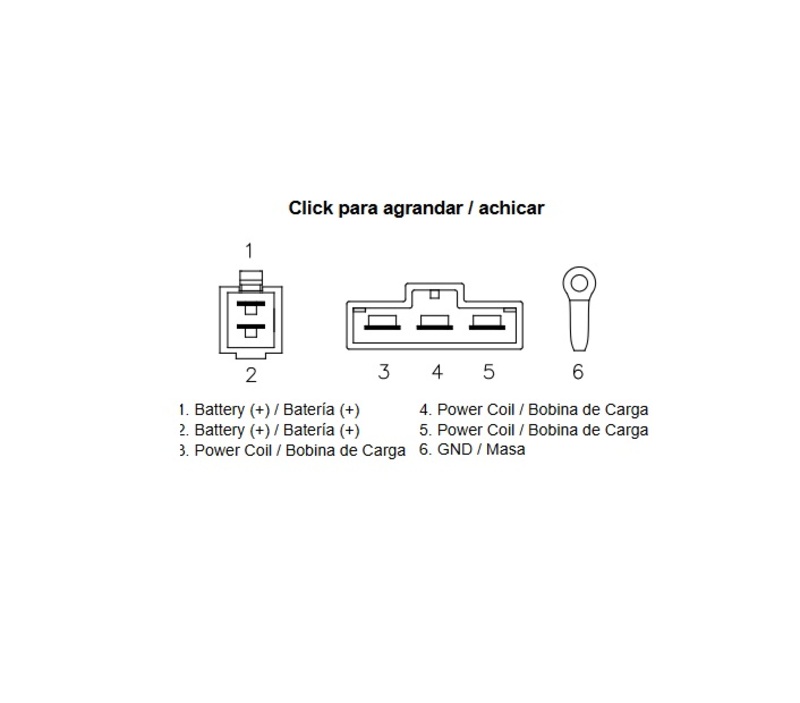 Click para agrandar / achicar

1

2

3 4 5

6

1. Battery (+) / Batería (+)
2. Battery (+) / Batería (+)
3. Power Coil / Bobina de Carga

4. Power Coil / Bobina de Carga
5. Power Coil / Bobina de Carga
6. GND / Masa