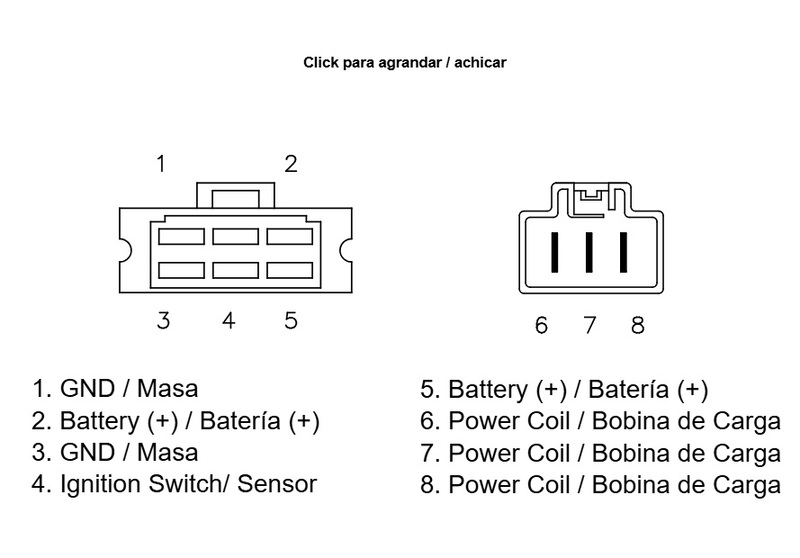 Click para agrandar / achicar

1 2

3 4 5

6 7 8

1. GND / Masa
2. Battery (+) / Batería (+)
3. GND / Masa
4. Ignition Switch/ Sensor

5. Battery (+) / Batería (+)
6. Power Coil / Bobina de Carga
7. Power Coil / Bobina de Carga
8. Power Coil / Bobina de Carga