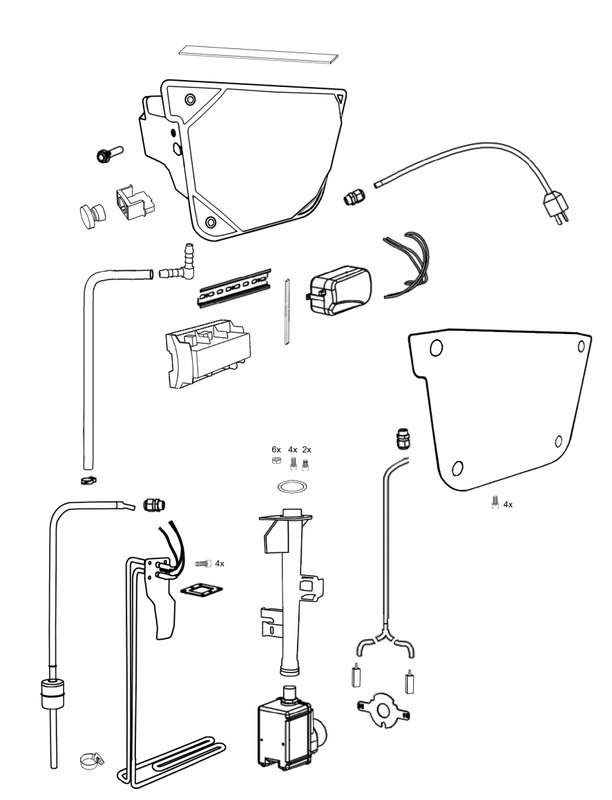 6x 4x 2x

4x

4x