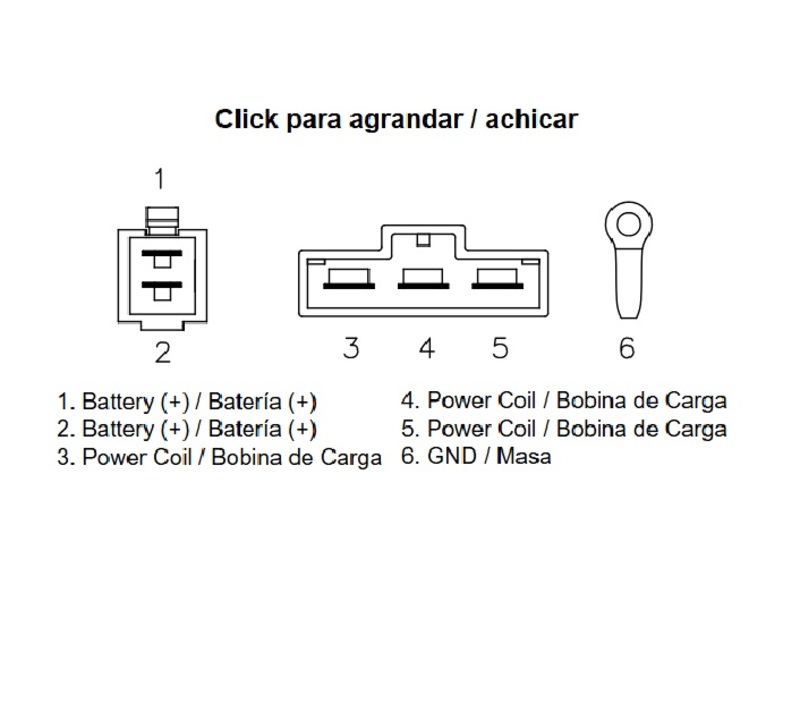 Click para agrandar / achicar

1

2

3 4 5 6

1. Battery (+) / Batería (+)
2. Battery (+) / Batería (+)
3. Power Coil / Bobina de Carga

4. Power Coil / Bobina de Carga
5. Power Coil / Bobina de Carga
6. GND / Masa