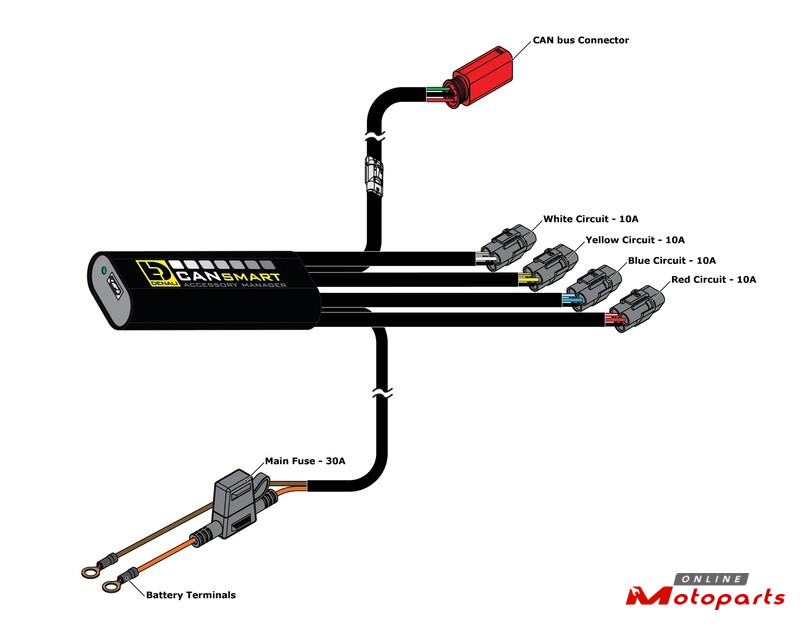 CAN bus Connector

White Circuit - 10A

Yellow Circuit - 10A

Blue Circuit - 10A

Red Circuit - 10A

DENALI CANSMART ACCESSORY MANAGER

Main Fuse - 30A

Battery Terminals

ONLINE Motoparts