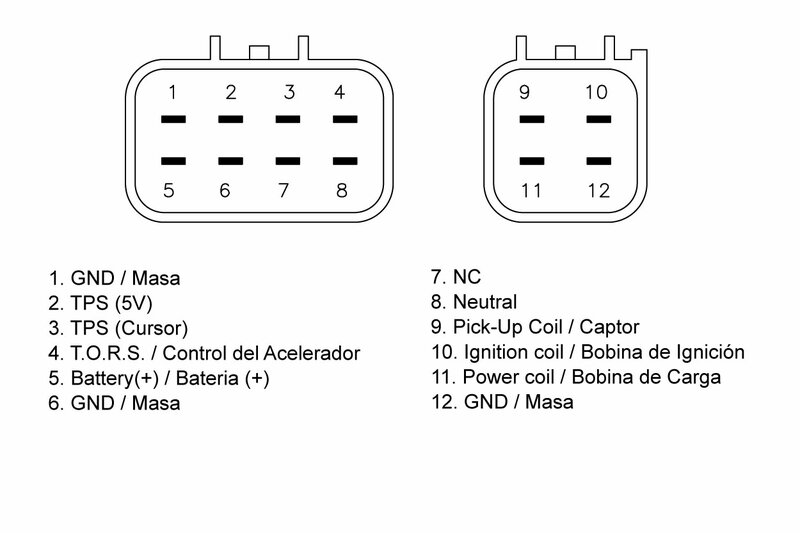 1 2 3 4

5 6 7 8

9 10

11 12

1. GND / Masa
2. TPS (5V)
3. TPS (Cursor)
4. T.O.R.S. / Control del Acelerador
5. Battery(+) / Bateria (+)
6. GND / Masa

7. NC
8. Neutral
9. Pick-Up Coil / Captor
10. Ignition coil / Bobina de Ignición
11. Power coil / Bobina de Carga
12. GND / Masa