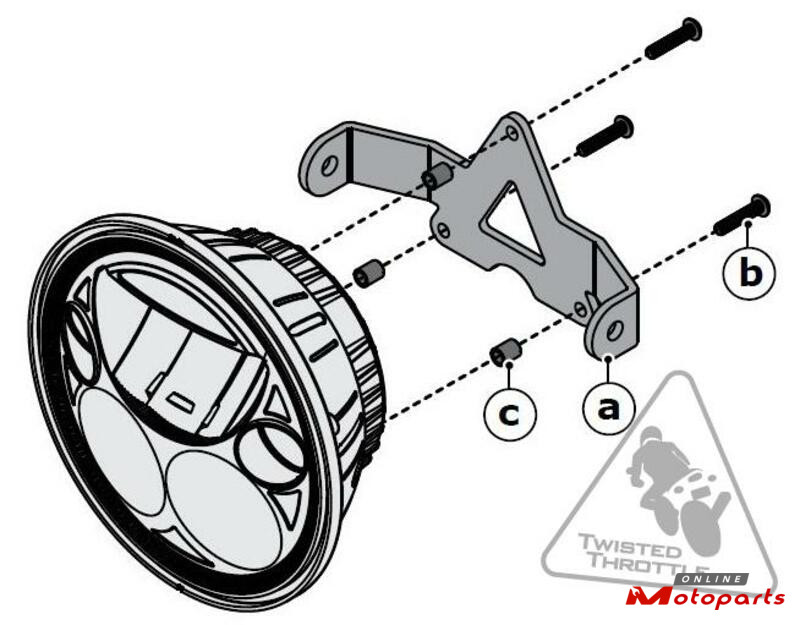 b
c
a
TWISTED THROTTLE
ONLINE
Motoparts