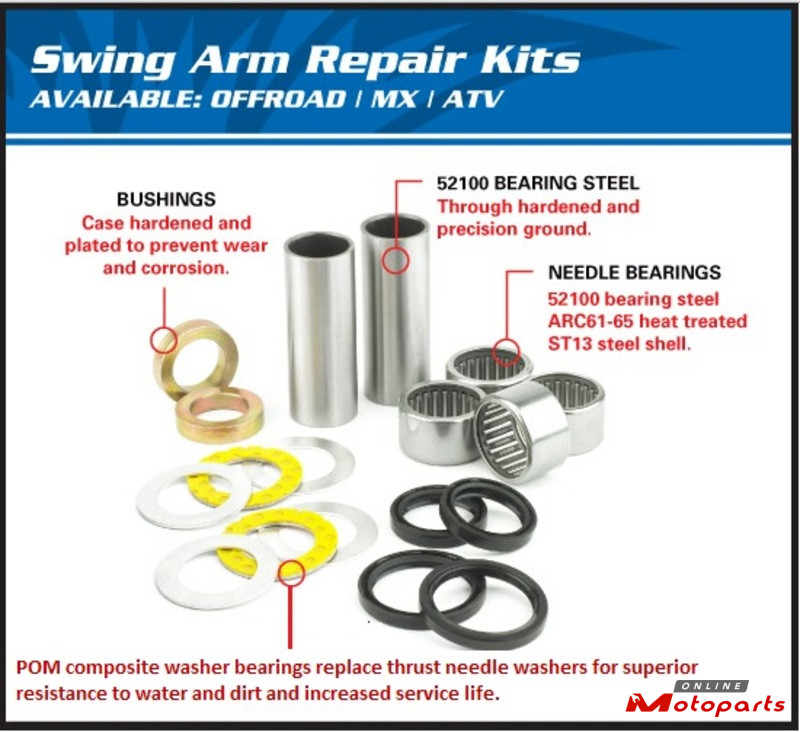 Swing Arm Repair Kits
AVAILABLE: OFFROAD | MX | ATV

BUSHINGS
Case hardened and plated to prevent wear and corrosion.

52100 BEARING STEEL
Through hardened and precision ground.

NEEDLE BEARINGS
52100 bearing steel
ARC61-65 heat treated
ST13 steel shell.

POM composite washer bearings replace thrust needle washers for superior resistance to water and dirt and increased service life.

ONLINE
Motoparts