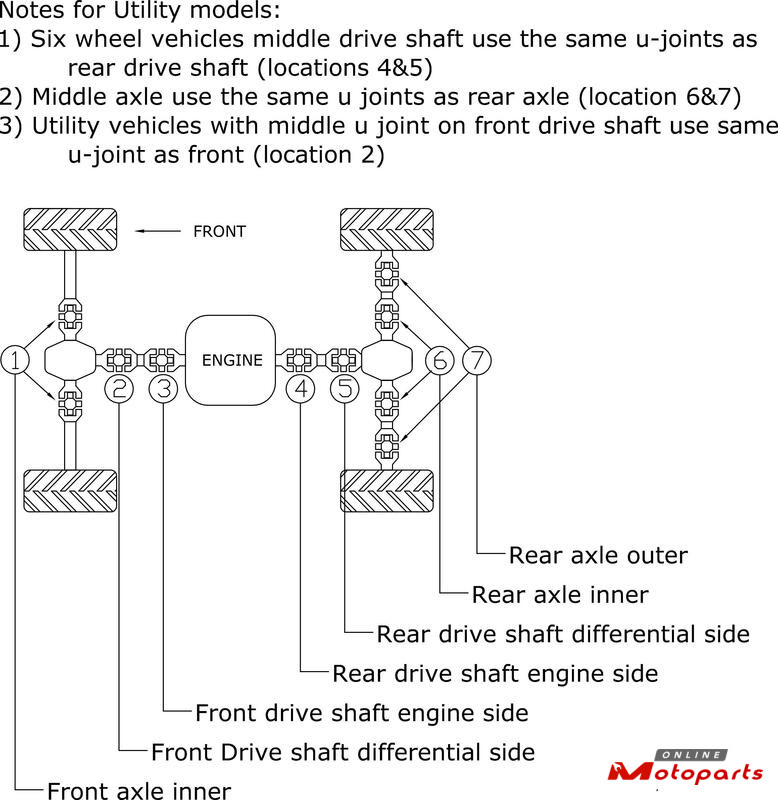 Notes for Utility models:
1) Six wheel vehicles middle drive shaft use the same u-joints as rear drive shaft (locations 4&5)
2) Middle axle use the same u joints as rear axle (location 6&7)
3) Utility vehicles with middle u joint on front drive shaft use same u-joint as front (location 2)

FRONT

ENGINE

1
2
3
4
5
6
7

Rear axle outer
Rear axle inner
Rear drive shaft differential side
Rear drive shaft engine side
Front drive shaft engine side
Front Drive shaft differential side
Front axle inner

ONLINE
Motoparts